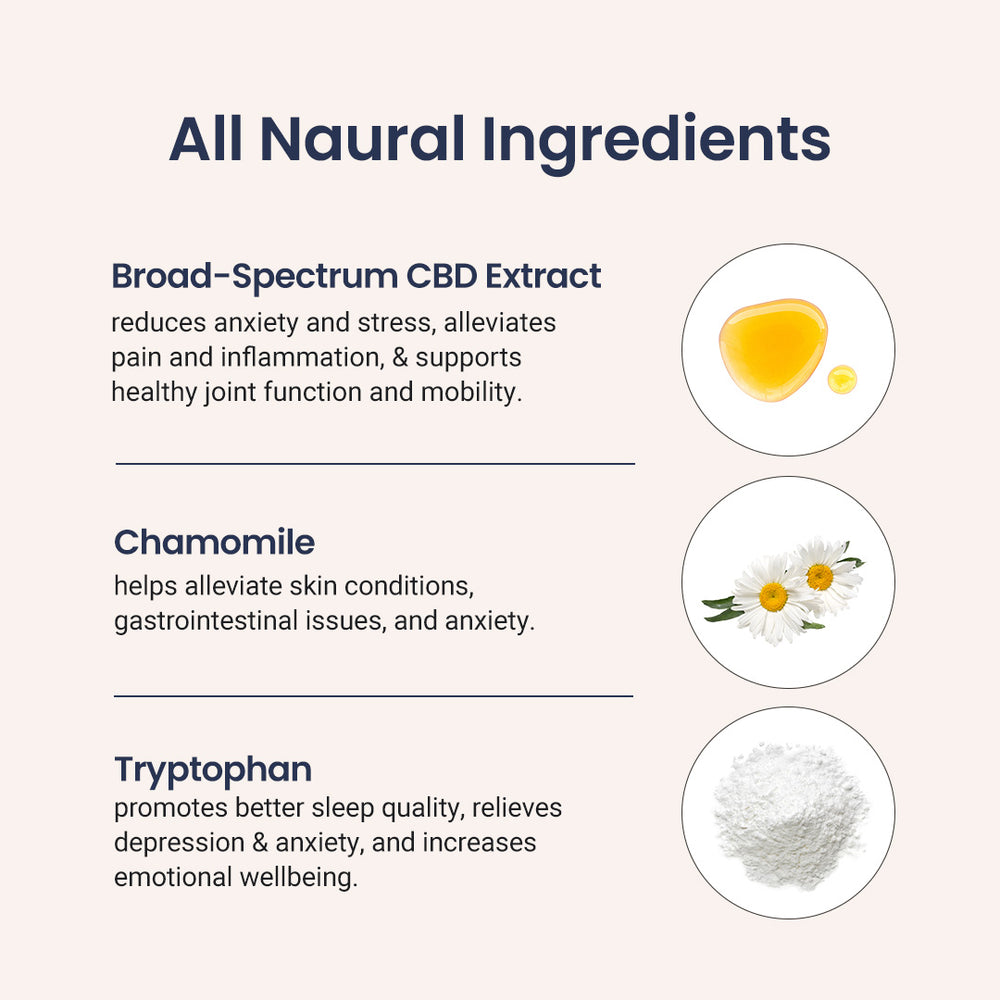 All Naural Ingredients

Broad-Spectrum CBD Extract
reduces anxiety and stress, alleviates pain and inflammation, & supports healthy joint function and mobility.

Chamomile
helps alleviate skin conditions, gastrointestinal issues, and anxiety.

Tryptophan
promotes better sleep quality, relieves depression & anxiety, and increases emotional wellbeing.