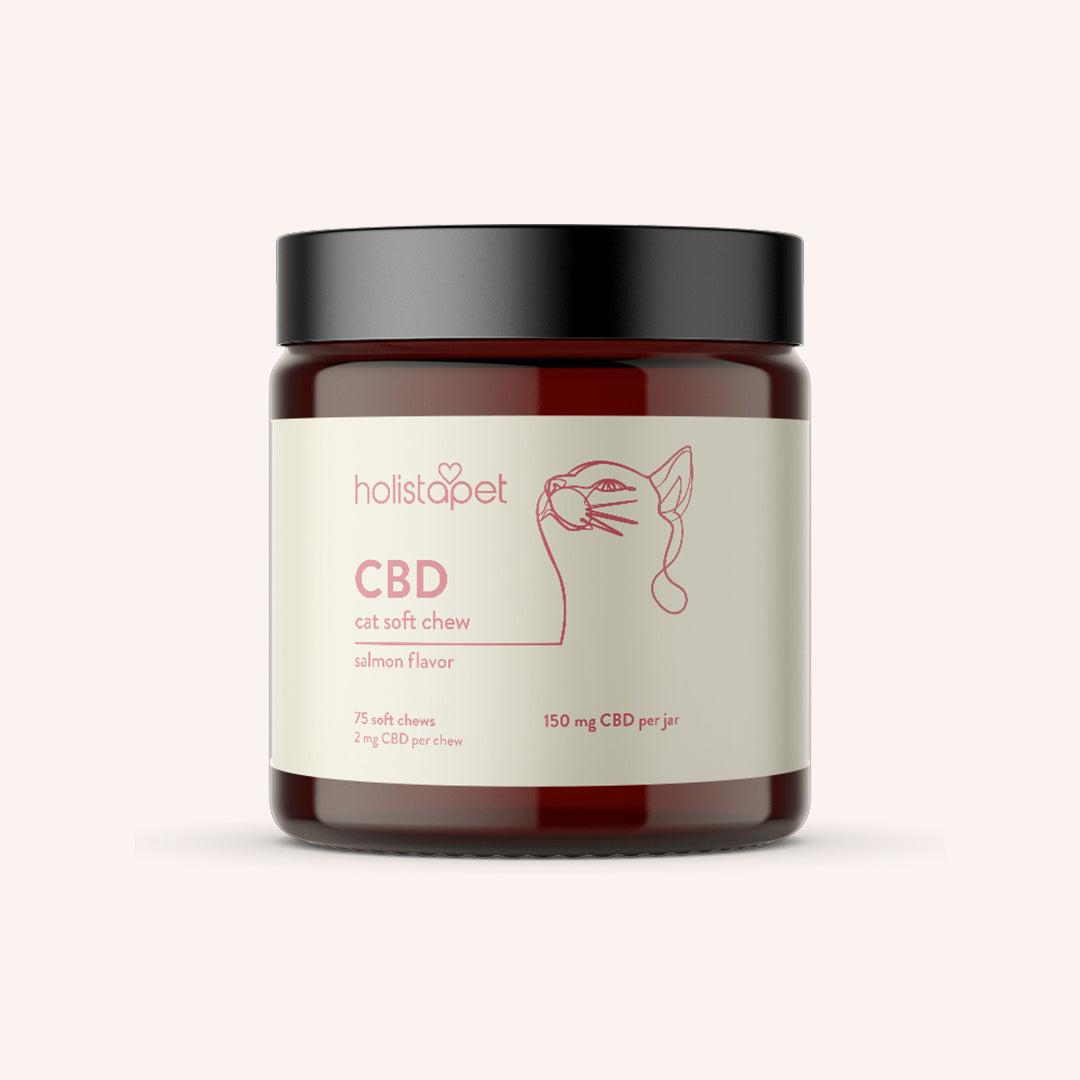 holistapet

CBD
cat soft chew

salmon flavor

75 soft chews
2 mg CBD per chew

150 mg CBD per jar