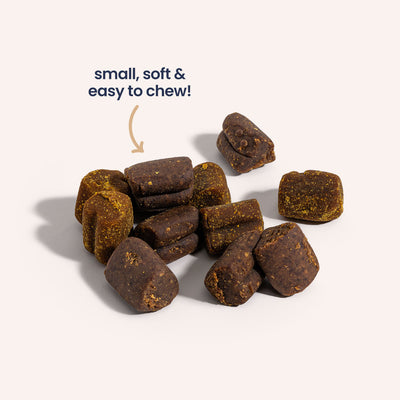 small, soft &
easy to chew!