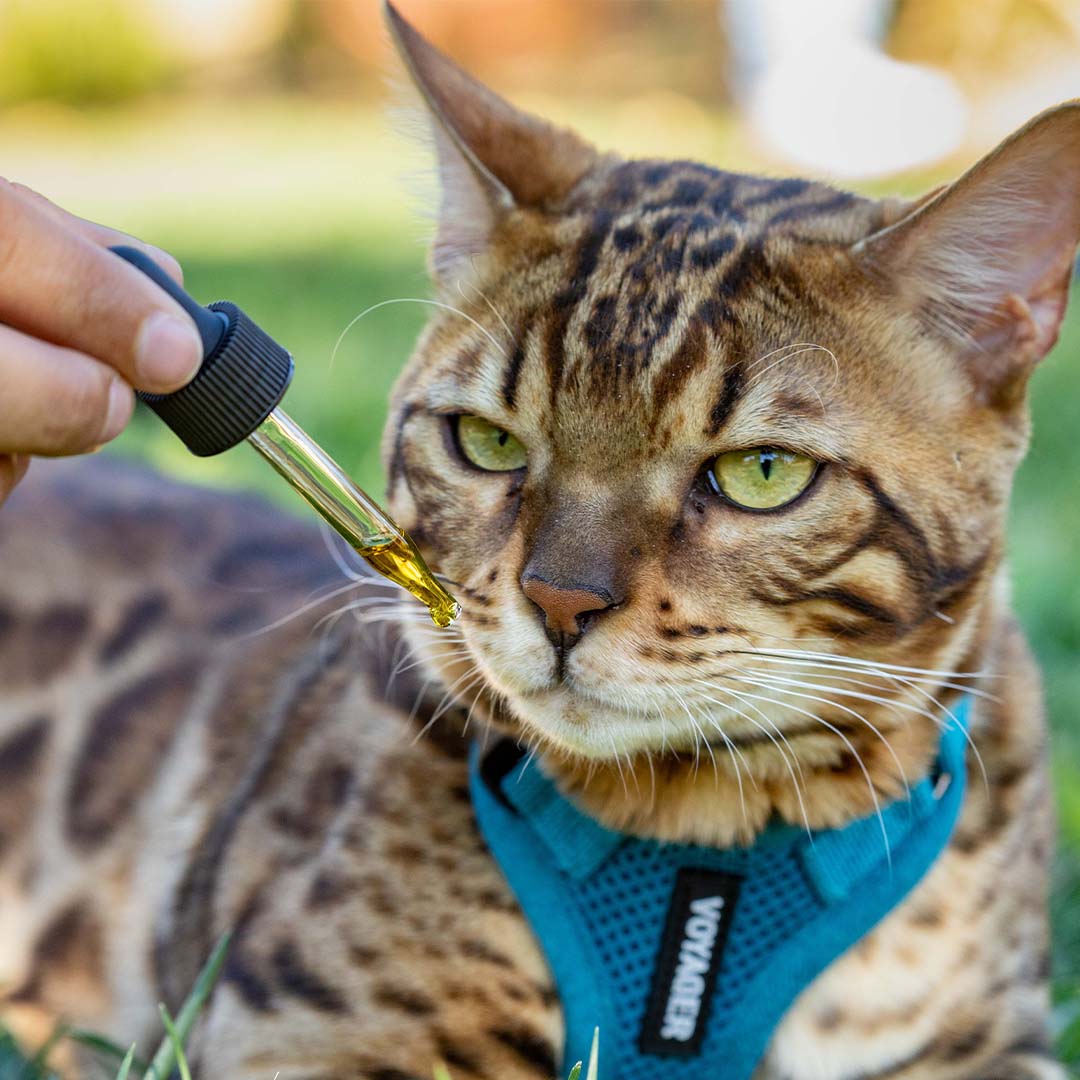 VOYAGER