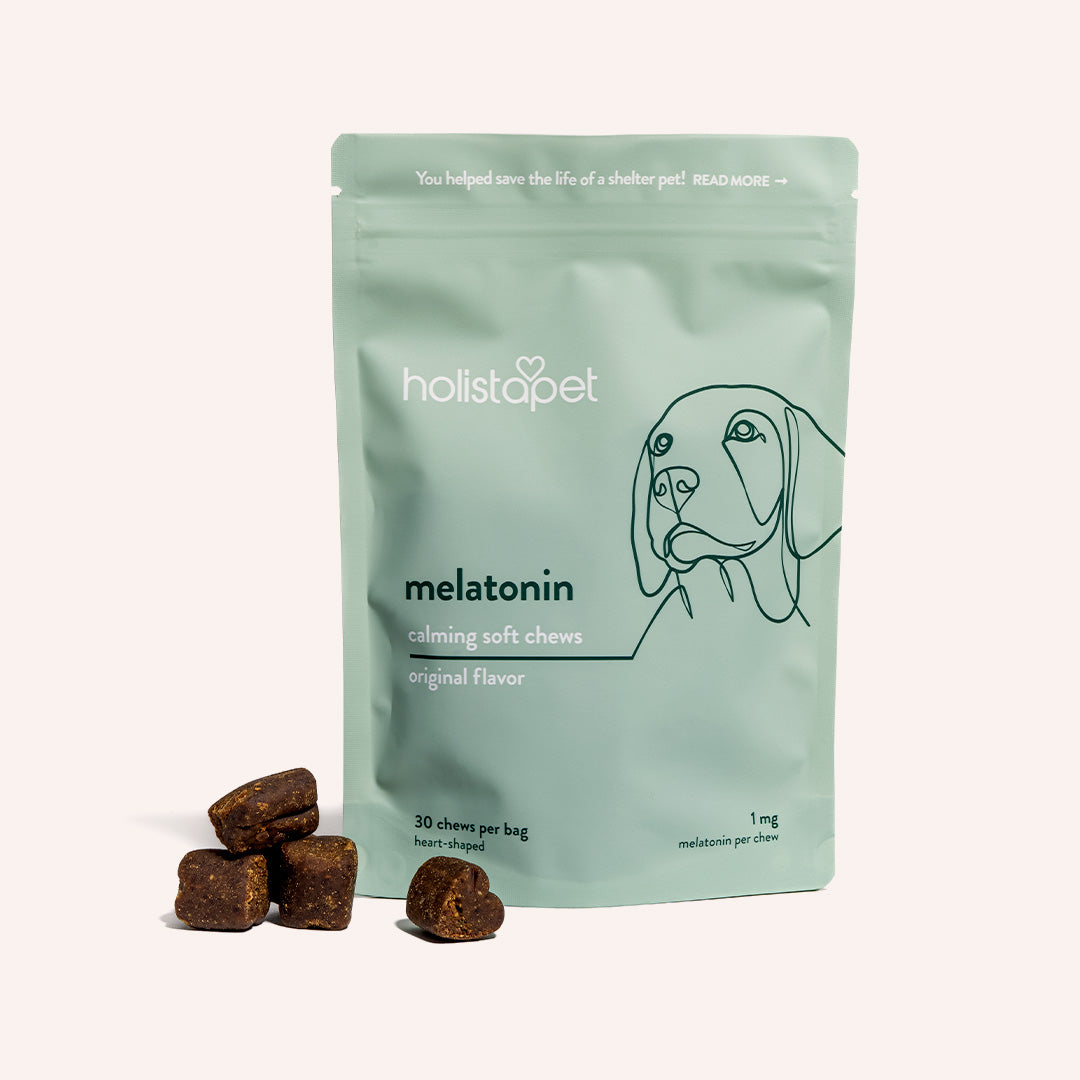 You helped save the life of a shelter pet! READ MORE →

holistapet

melatonin

calming soft chews

original flavor

30 chews per bag
heart-shaped

1 mg
melatonin per chew