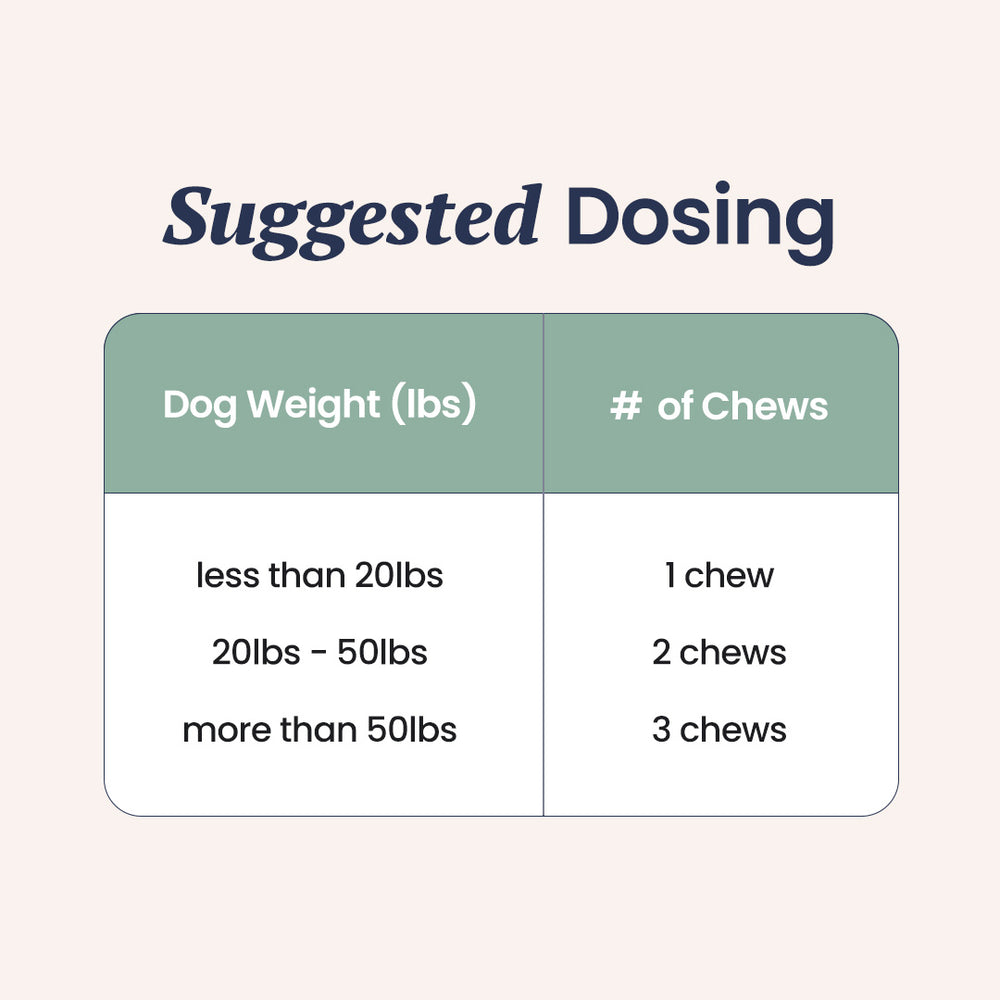 Suggested Dosing

| Dog Weight (lbs) | # of Chews |
|---|---|
| less than 20lbs | 1 chew |
| 20lbs - 50lbs | 2 chews |
| more than 50lbs | 3 chews |