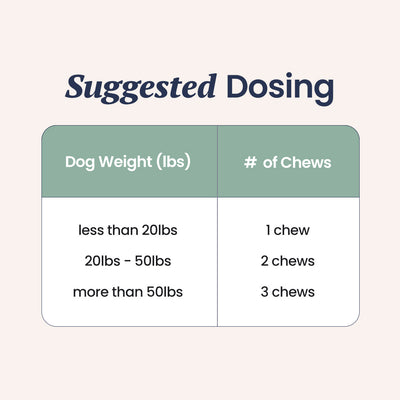 Suggested Dosing

| Dog Weight (lbs) | # of Chews |
|---|---|
| less than 20lbs | 1 chew |
| 20lbs - 50lbs | 2 chews |
| more than 50lbs | 3 chews |